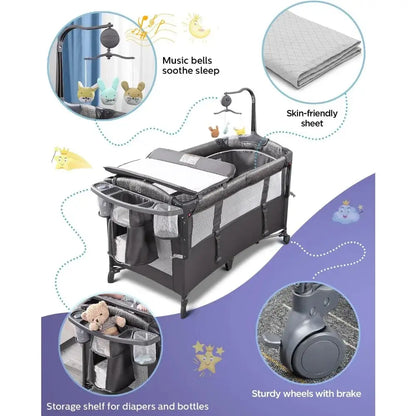 Music bells soothe sleep

Skin-friendly sheet

Sturdy wheels with brake

Storage shelf for diapers and bottles